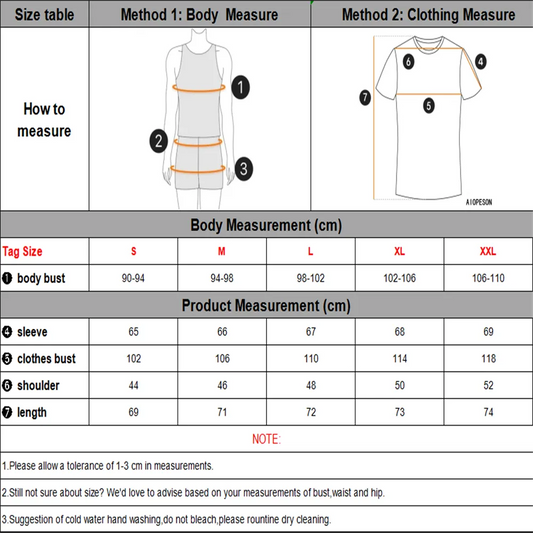 | Size table | Method 1: Body Measure | Method 2: Clothing Measure |
|---|---|---|
| How to measure | 1 2 3 | 6 4 7 5 A10PESON |

Body Measurement (cm)

| Tag Size | S | M | L | XL | XXL |
|---|---|---|---|---|---|
| ❶ body bust | 90-94 | 94-98 | 98-102 | 102-106 | 106-110 |

Product Measurement (cm)

| | | | | | |
|---|---|---|---|---|---|
| ❹ sleeve | 65 | 66 | 67 | 68 | 69 |
| ❺ clothes bust | 102 | 106 | 110 | 114 | 118 |
| ❻ shoulder | 44 | 46 | 48 | 50 | 52 |
| ❼ length | 69 | 71 | 72 | 73 | 74 |

NOTE:

1.Please allow a tolerance of 1-3 cm in measurements.

2.Still not sure about size? We'd love to advise based on your measurements of bust,waist and hip.

3.Suggestion of cold water hand washing,do not bleach,please rountine dry cleaning.